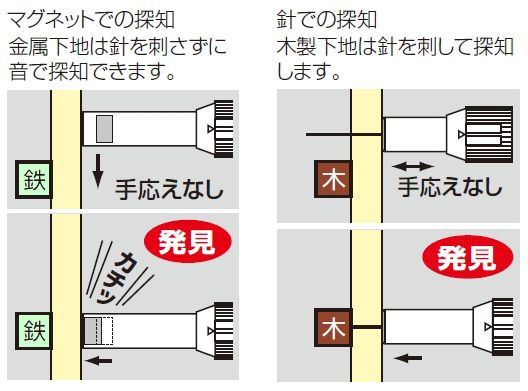 マグネットでの探知
金属下地は針を刺さずに音で探知できます。

鉄

手応えなし

発見

カチッ

鉄

針での探知
木製下地は針を刺して探知します。

木

手応えなし

発見

木